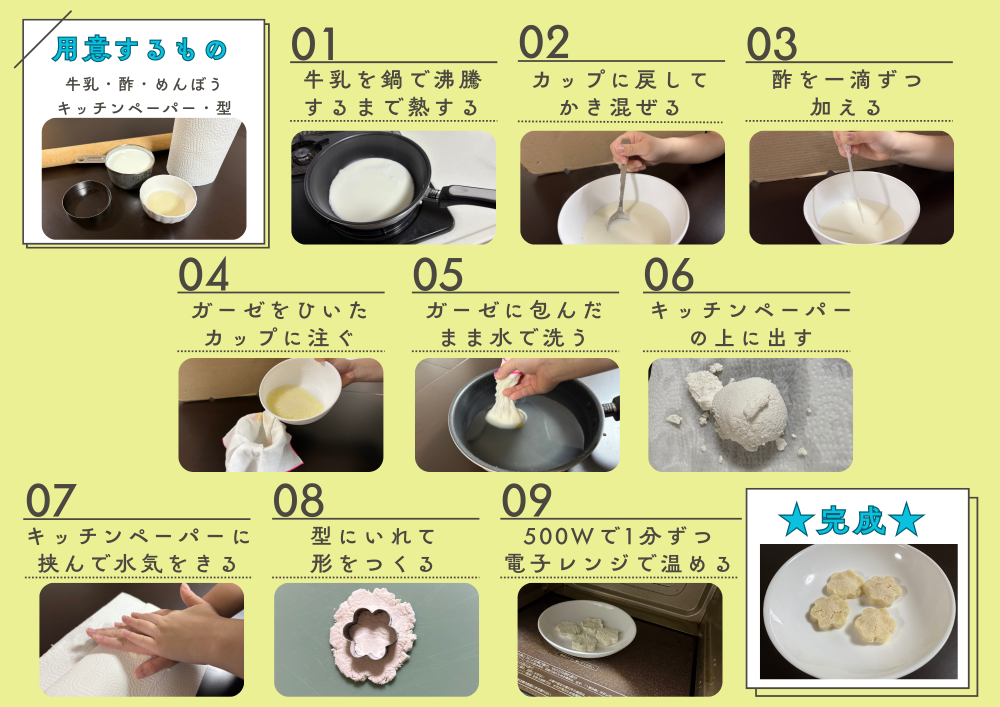 用意するもの
牛乳・酢・めんぼう
キッチンペーパー・型

01
牛乳を鍋で沸騰するまで熱する

02
カップに戻してかき混ぜる

03
酢を一滴ずつ加える

04
ガーゼをひいたカップに注ぐ

05
ガーゼに包んだまま水で洗う

06
キッチンペーパーの上に出す

07
キッチンペーパーに挟んで水気をきる

08
型にいれて形をつくる

09
500Wで1分ずつ電子レンジで温める

★完成★